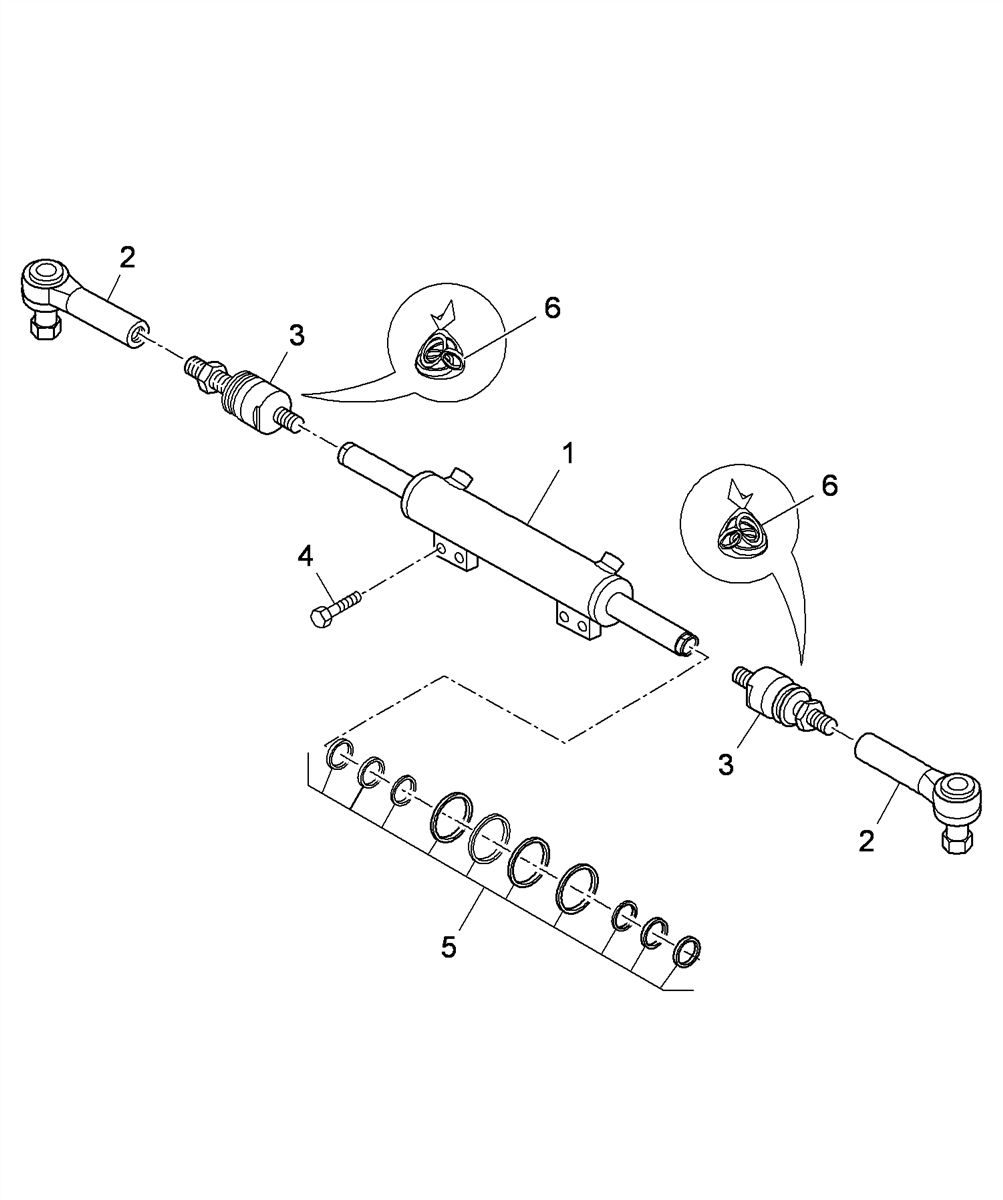 2
3
6
1
6
4
3
2
5