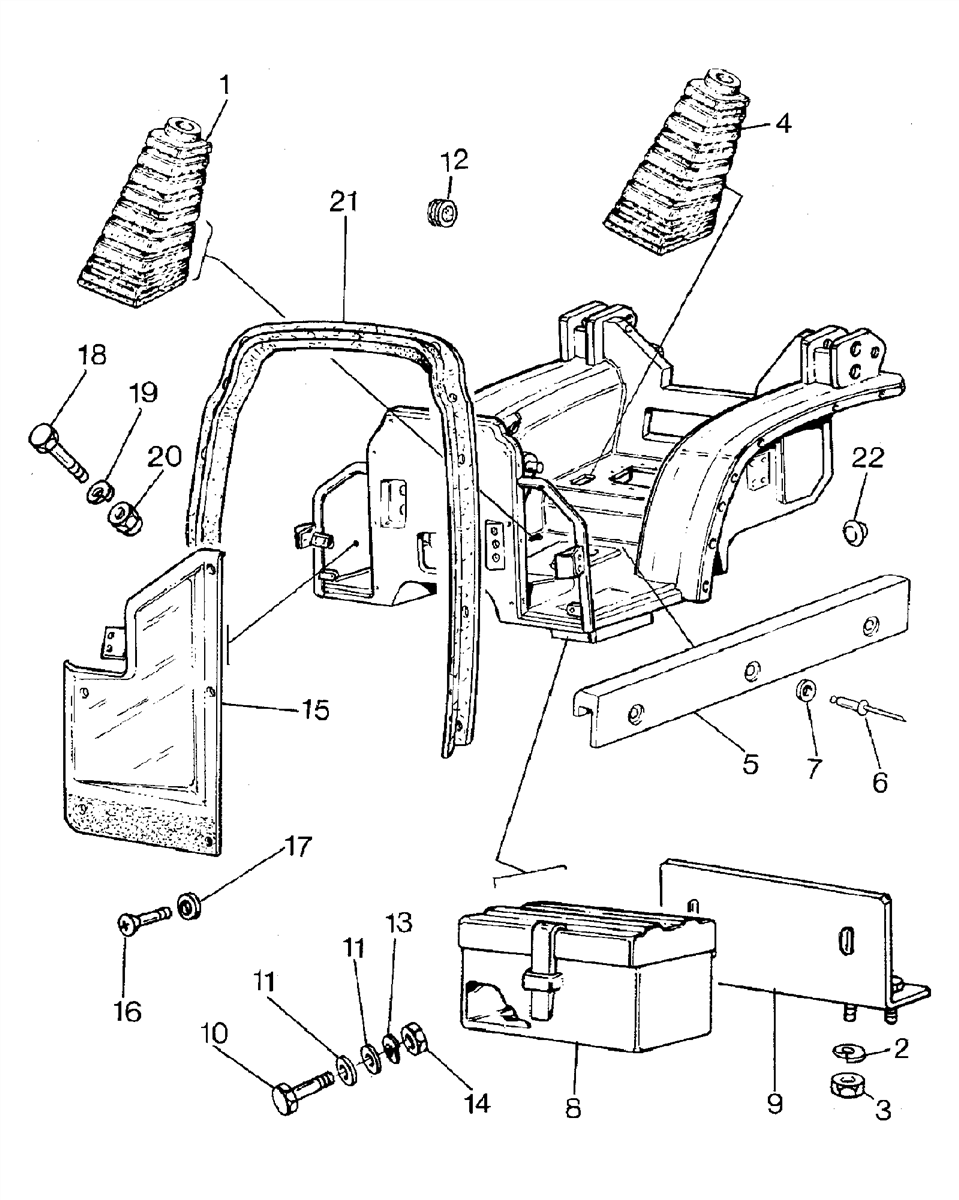 1
4
12
21
18
19
20
22
15
5
7
6
17
16
13
11
11
10
14
8
9
2
3